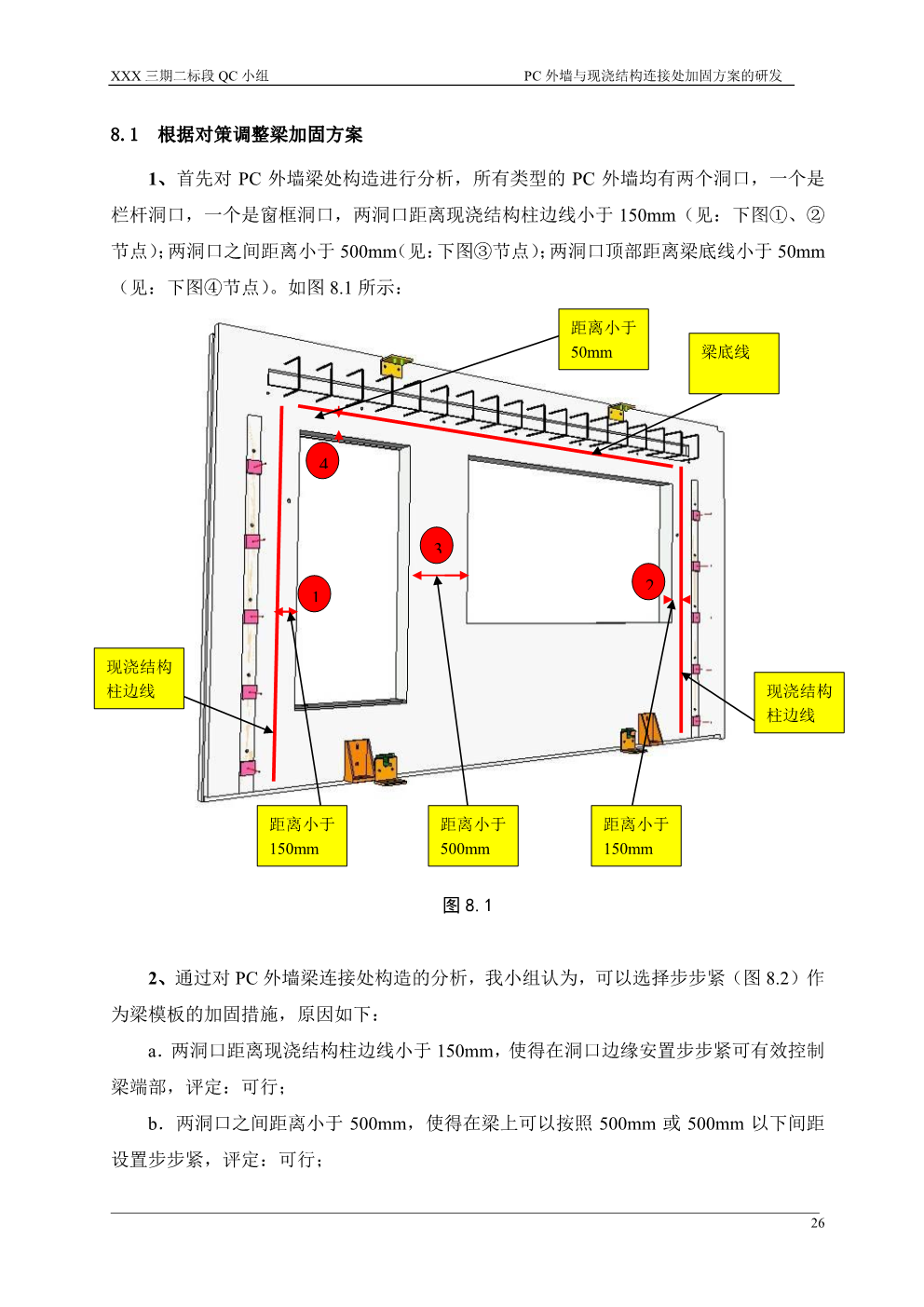 XXX 三期二标段 QC 小组　　　　　　　　　　　　　　PC 外墙与现浇结构连接处加固方案的研发

8.1　根据对策调整梁加固方案

1、首先对 PC 外墙梁处构造进行分析，所有类型的 PC 外墙均有两个洞口，一个是栏杆洞口，一个是窗框洞口，两洞口距离现浇结构柱边线小于 150mm（见：下图①、②节点）；两洞口之间距离小于 500mm（见：下图③节点）；两洞口顶部距离梁底线小于 50mm（见：下图④节点）。如图 8.1 所示：

距离小于 50mm

梁底线

4

3

1

2

现浇结构柱边线

现浇结构柱边线

距离小于 150mm

距离小于 500mm

距离小于 150mm

图 8.1

2、通过对 PC 外墙梁连接处构造的分析，我小组认为，可以选择步步紧（图 8.2）作为梁模板的加固措施，原因如下：

a．两洞口距离现浇结构柱边线小于 150mm，使得在洞口边缘安置步步紧可有效控制梁端部，评定：可行；

b．两洞口之间距离小于 500mm，使得在梁上可以按照 500mm 或 500mm 以下间距设置步步紧，评定：可行；

26