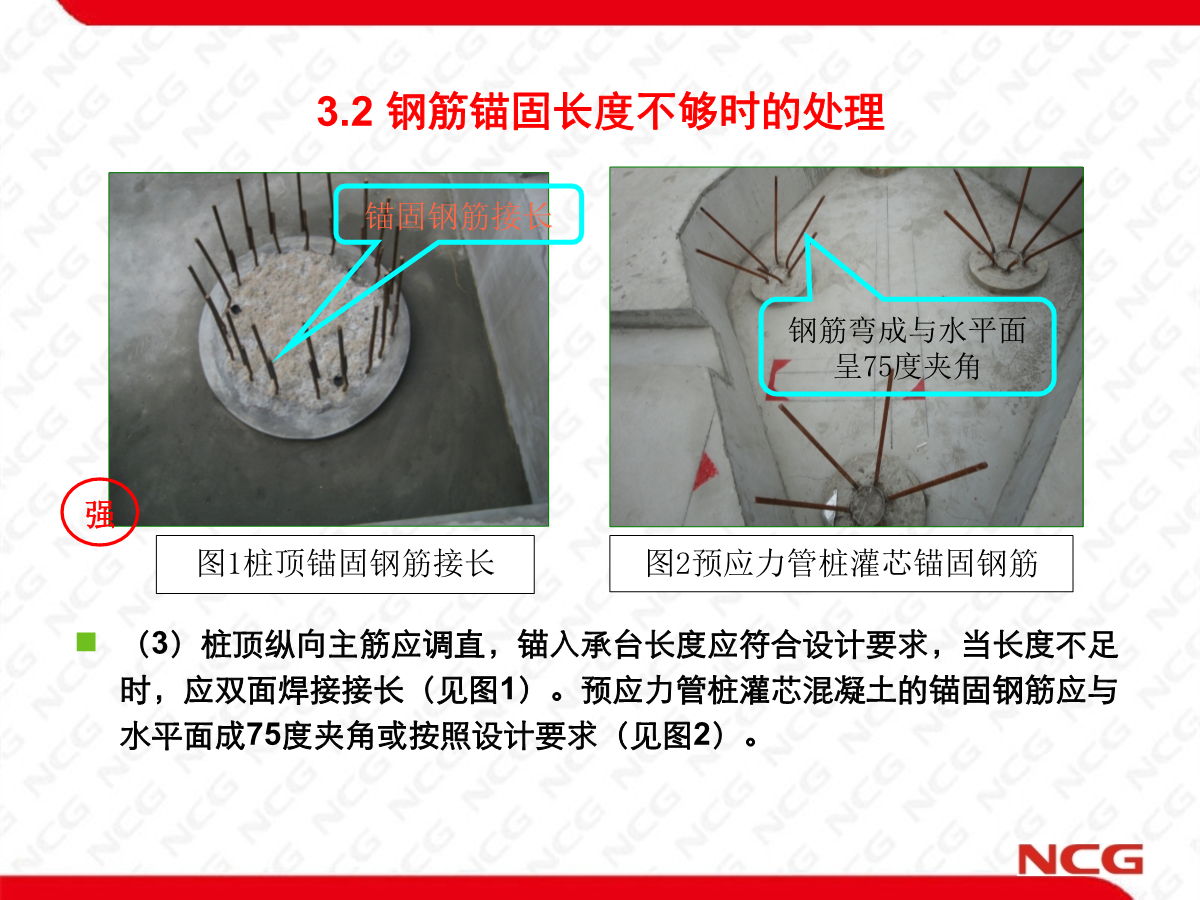 3.2 钢筋锚固长度不够时的处理

锚固钢筋接长

钢筋弯成与水平面呈75度夹角

强

图1桩顶锚固钢筋接长

图2预应力管桩灌芯锚固钢筋

（3）桩顶纵向主筋应调直，锚入承台长度应符合设计要求，当长度不足时，应双面焊接接长（见图1）。预应力管桩灌芯混凝土的锚固钢筋应与水平面成75度夹角或按照设计要求（见图2）。

NCG