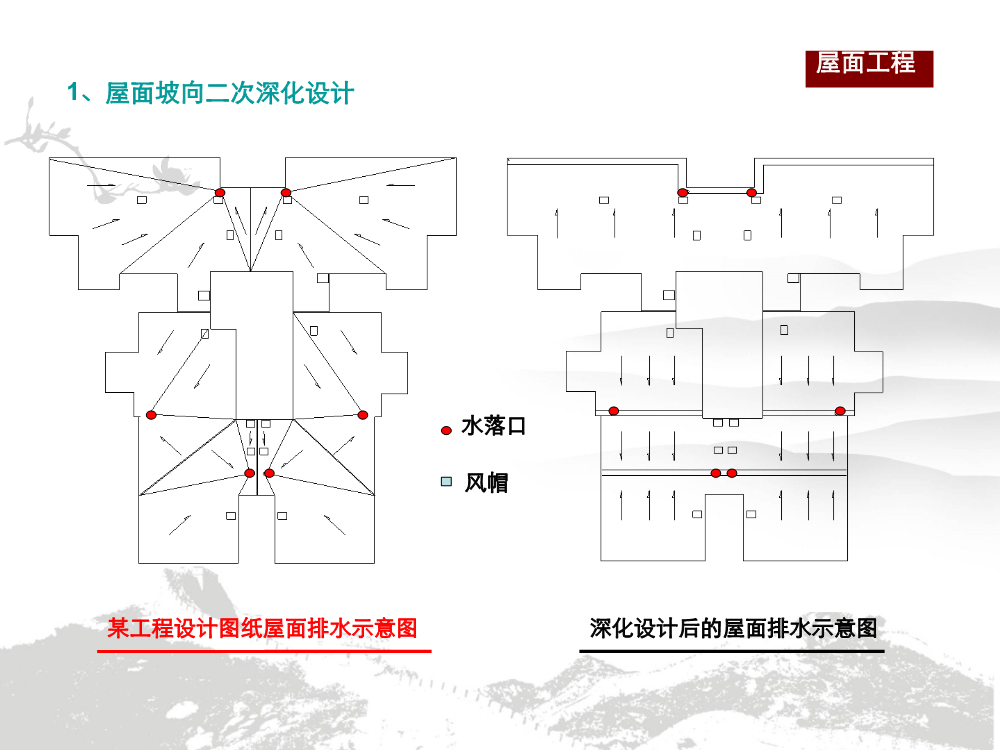 屋面工程

1、屋面坡向二次深化设计

水落口

风帽

某工程设计图纸屋面排水示意图

深化设计后的屋面排水示意图