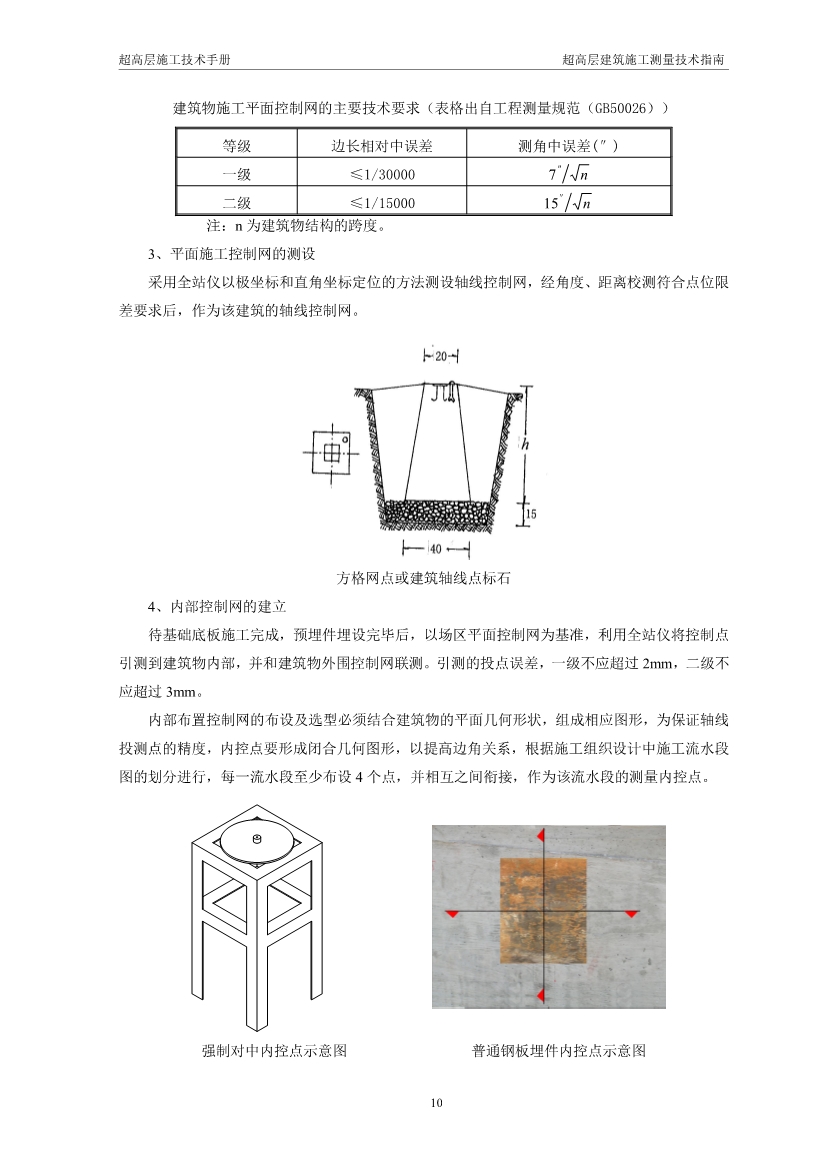 超高层施工技术手册

超高层建筑施工测量技术指南

建筑物施工平面控制网的主要技术要求（表格出自工程测量规范（GB50026））

| 等级 | 边长相对中误差 | 测角中误差（″） |
|---|---|---|
| 一级 | ≤1/30000 | $7''/\sqrt{n}$ |
| 二级 | ≤1/15000 | $15''/\sqrt{n}$ |

注：n 为建筑物结构的跨度。

3、平面施工控制网的测设

采用全站仪以极坐标和直角坐标定位的方法测设轴线控制网，经角度、距离校测符合点位限差要求后，作为该建筑的轴线控制网。

20

h

15

40

方格网点或建筑轴线点标石

4、内部控制网的建立

待基础底板施工完成，预埋件埋设完毕后，以场区平面控制网为基准，利用全站仪将控制点引测到建筑物内部，并和建筑物外围控制网联测。引测的投点误差，一级不应超过 2mm，二级不应超过 3mm。

内部布置控制网的布设及选型必须结合建筑物的平面几何形状，组成相应图形，为保证轴线投测点的精度，内控点要形成闭合几何图形，以提高边角关系，根据施工组织设计中施工流水段图的划分进行，每一流水段至少布设 4 个点，并相互之间衔接，作为该流水段的测量内控点。

强制对中内控点示意图

普通钢板埋件内控点示意图

10