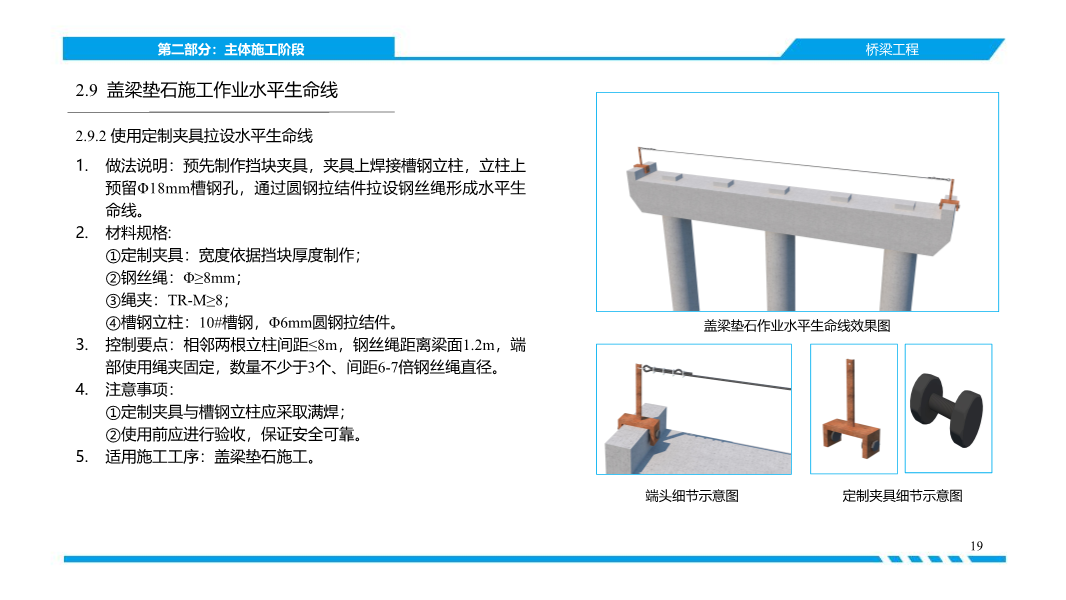 第二部分：主体施工阶段

桥梁工程

2.9 盖梁垫石施工作业水平生命线

2.9.2 使用定制夹具拉设水平生命线

1. 做法说明：预先制作挡块夹具，夹具上焊接槽钢立柱，立柱上预留Φ18mm槽钢孔，通过圆钢拉结件拉设钢丝绳形成水平生命线。
2. 材料规格:
①定制夹具：宽度依据挡块厚度制作；
②钢丝绳：Φ≥8mm；
③绳夹：TR-M≥8；
④槽钢立柱：10#槽钢，Φ6mm圆钢拉结件。
3. 控制要点：相邻两根立柱间距≤8m，钢丝绳距离梁面1.2m，端部使用绳夹固定，数量不少于3个、间距6-7倍钢丝绳直径。
4. 注意事项：
①定制夹具与槽钢立柱应采取满焊；
②使用前应进行验收，保证安全可靠。
5. 适用施工工序：盖梁垫石施工。

盖梁垫石作业水平生命线效果图

端头细节示意图

定制夹具细节示意图

19